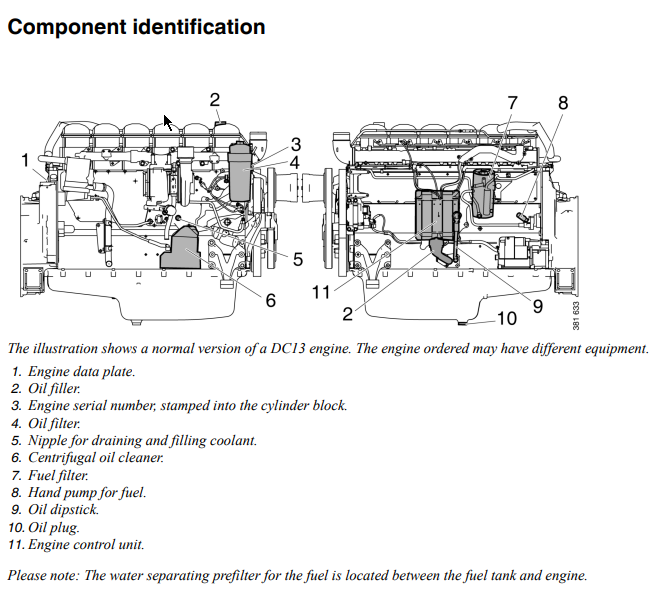 Component identification

2
1
3
4
5
6
7
8
11
2
9
10
381 633

The illustration shows a normal version of a DC13 engine. The engine ordered may have different equipment.

1. Engine data plate.
2. Oil filler.
3. Engine serial number, stamped into the cylinder block.
4. Oil filter.
5. Nipple for draining and filling coolant.
6. Centrifugal oil cleaner.
7. Fuel filter.
8. Hand pump for fuel.
9. Oil dipstick.
10. Oil plug.
11. Engine control unit.

Please note: The water separating prefilter for the fuel is located between the fuel tank and engine.