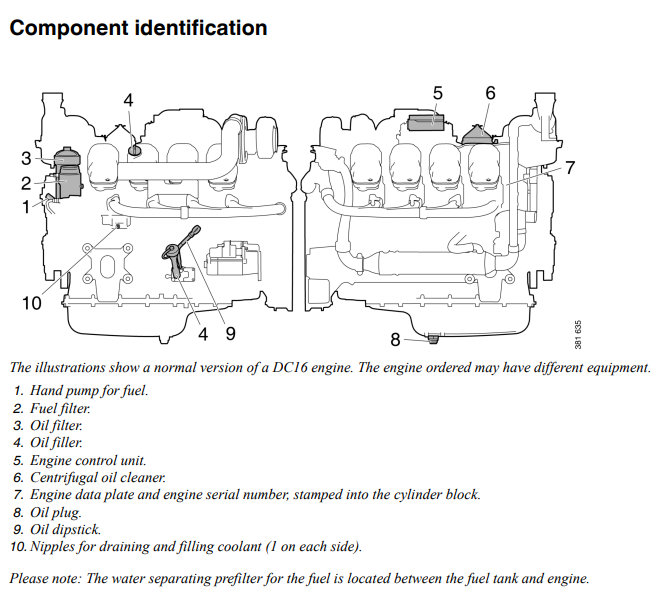 Component identification

4
3
2
1
10
4 9
5 6
7
8
381 635

The illustrations show a normal version of a DC16 engine. The engine ordered may have different equipment.

1. Hand pump for fuel.
2. Fuel filter.
3. Oil filter.
4. Oil filler.
5. Engine control unit.
6. Centrifugal oil cleaner.
7. Engine data plate and engine serial number, stamped into the cylinder block.
8. Oil plug.
9. Oil dipstick.
10. Nipples for draining and filling coolant (1 on each side).

Please note: The water separating prefilter for the fuel is located between the fuel tank and engine.